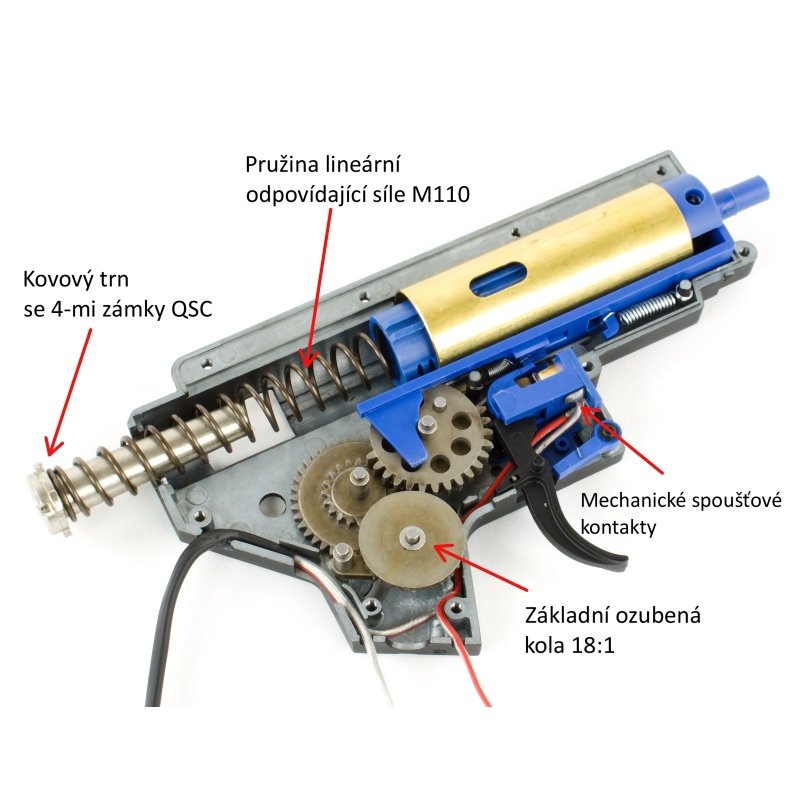 Pružina lineární odpovídající síle M110

Kovový trn se 4-mi zámky QSC

Mechanické spoušťové kontakty

Základní ozubená kola 18:1